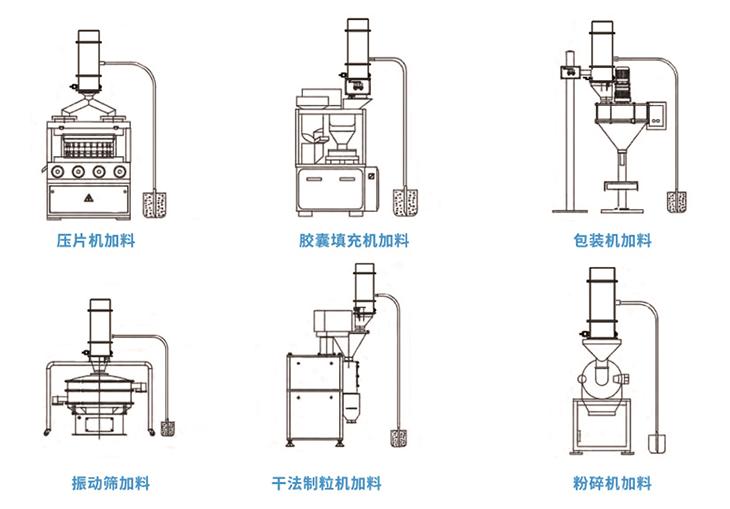 压片机加料

胶囊填充机加料

包装机加料

振动筛加料

干法制粒机加料

粉碎机加料